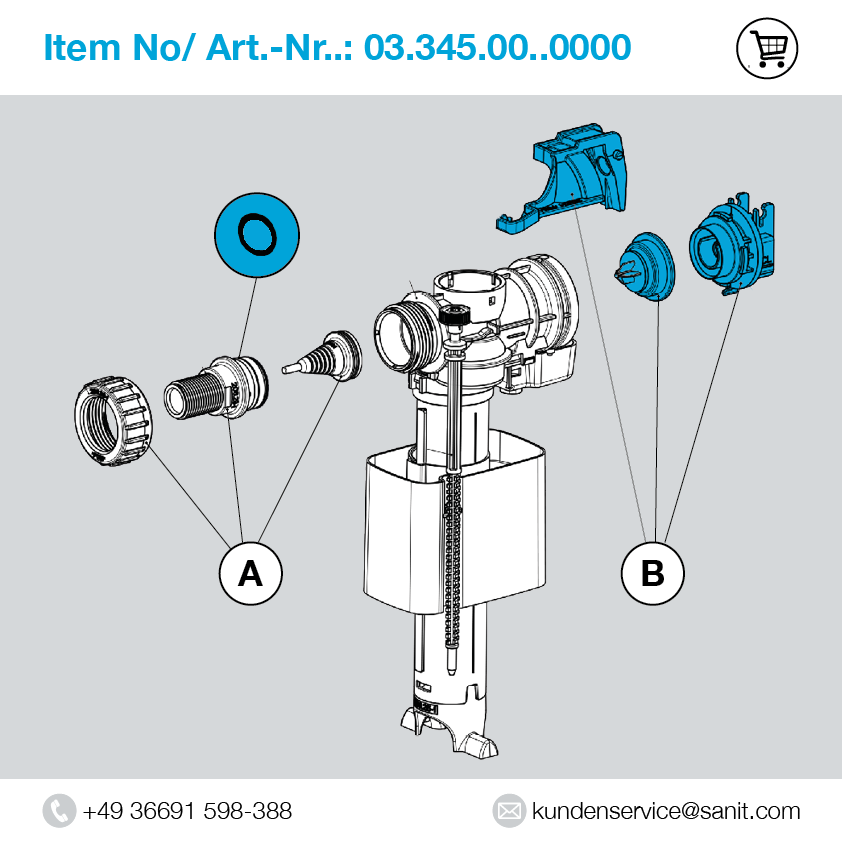 Item No/ Art.-Nr..: 03.345.00..0000

A

B

+49 36691 598-388

kundenservice@sanit.com